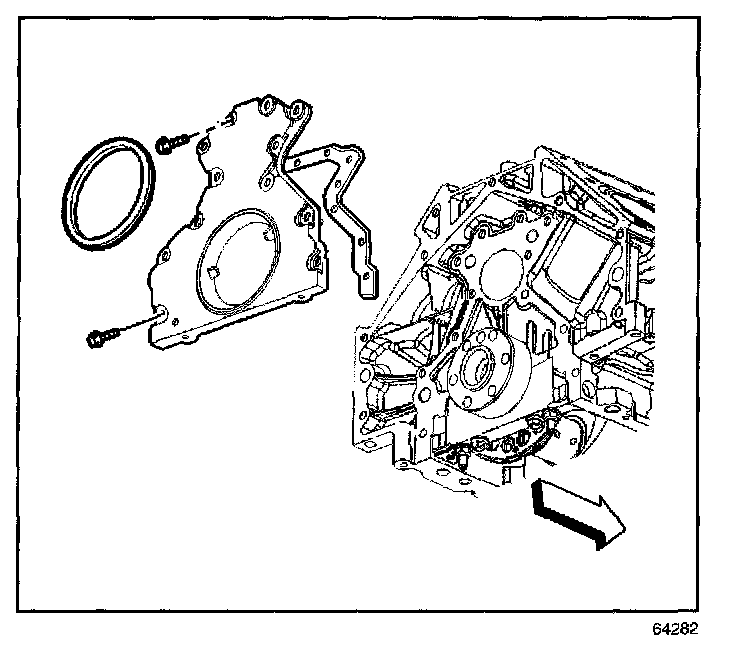 64282