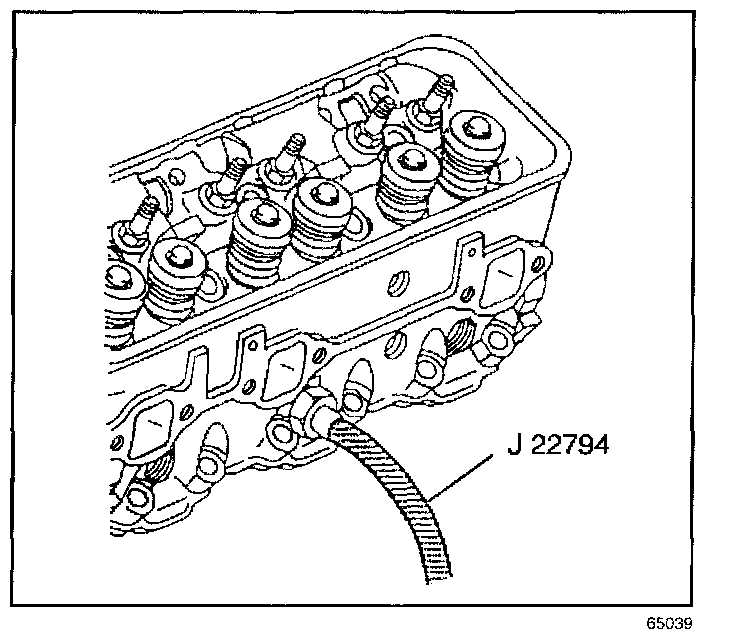 J 22794

65039