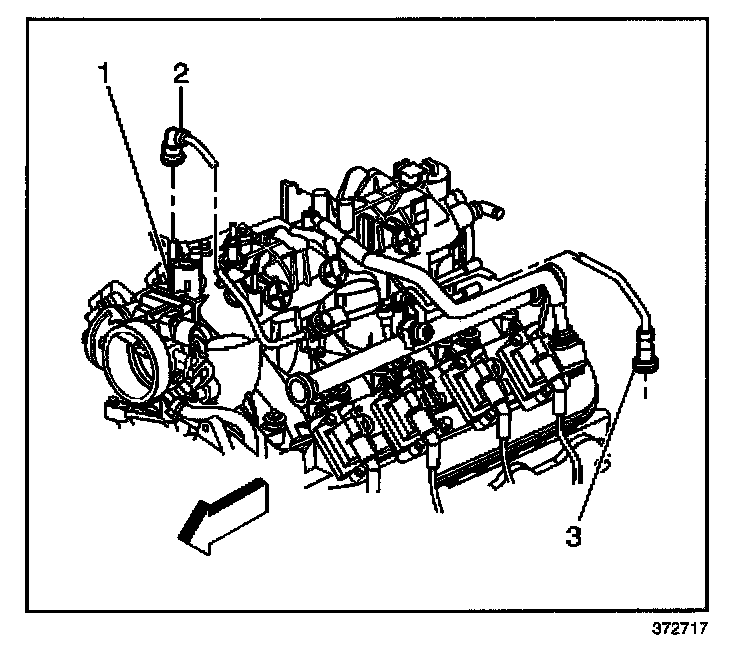 1
2
3
372717