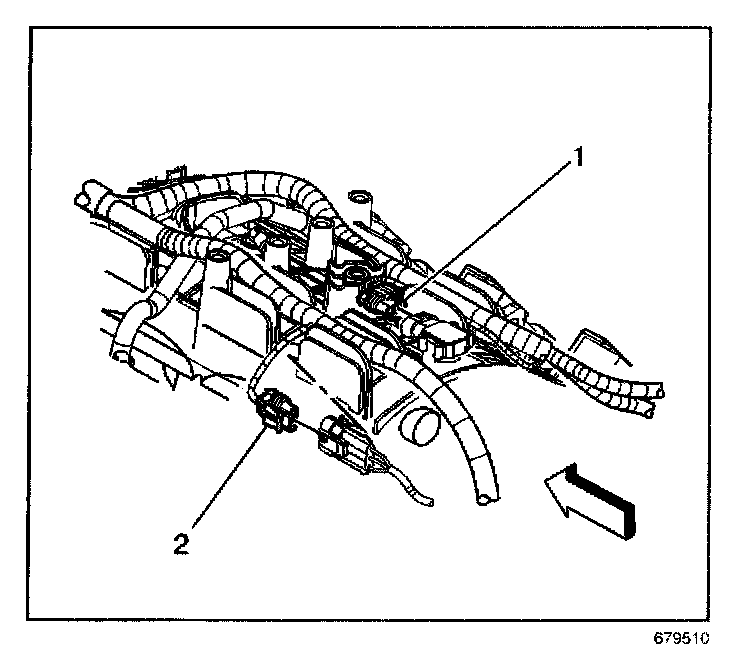 1

2

679510