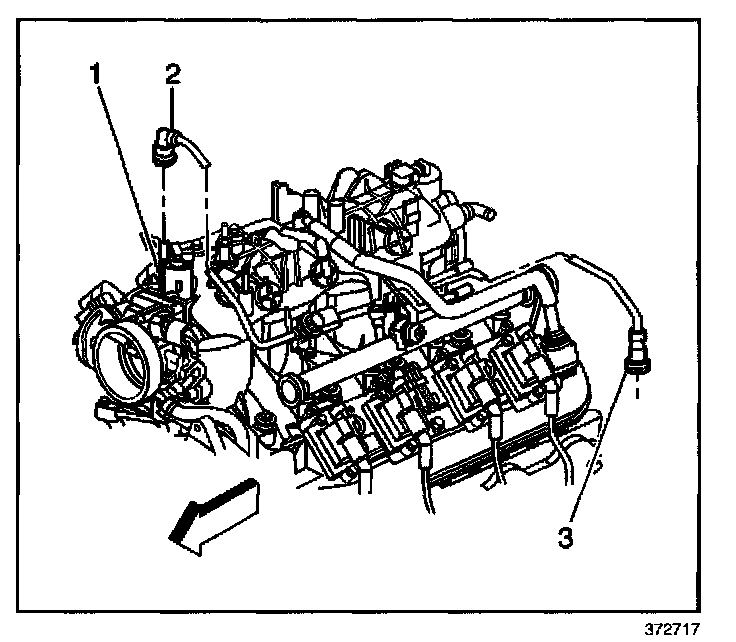 1
2
3
372717