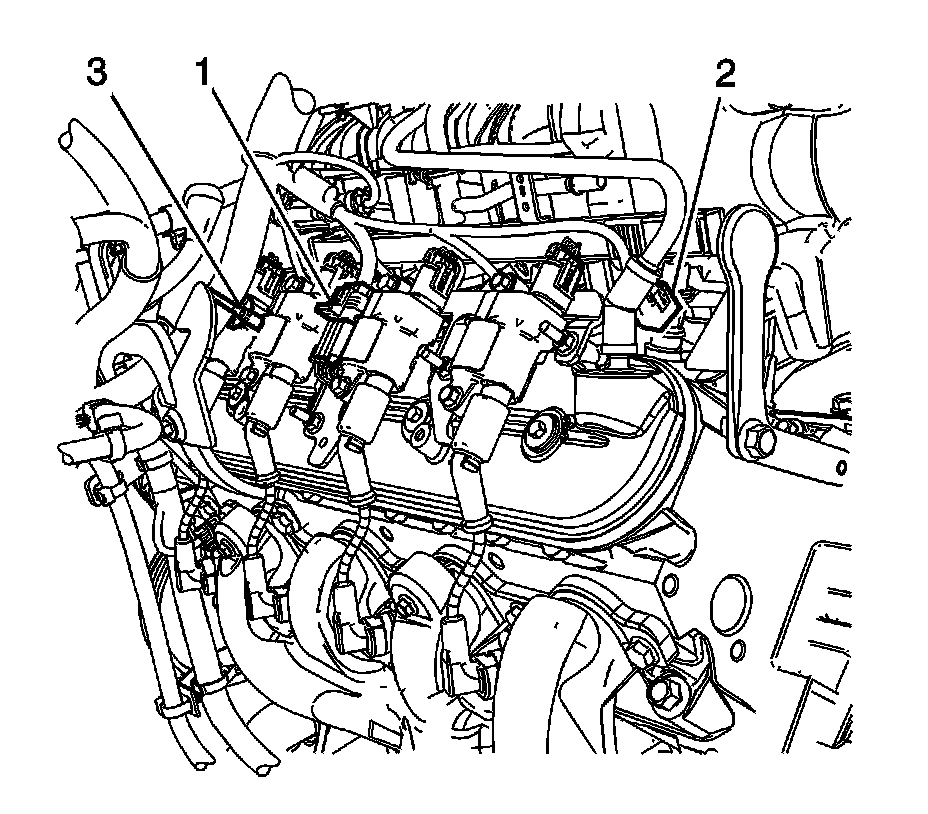 3
1
2