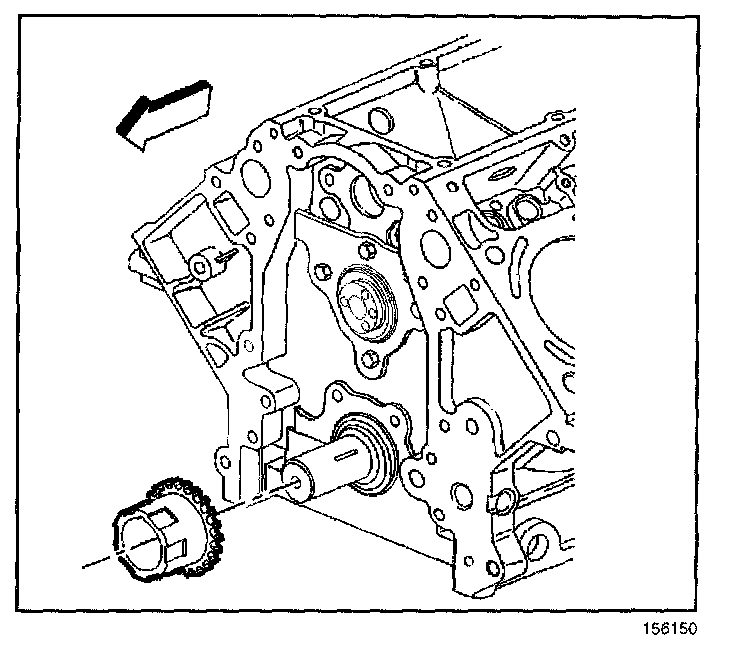 156150