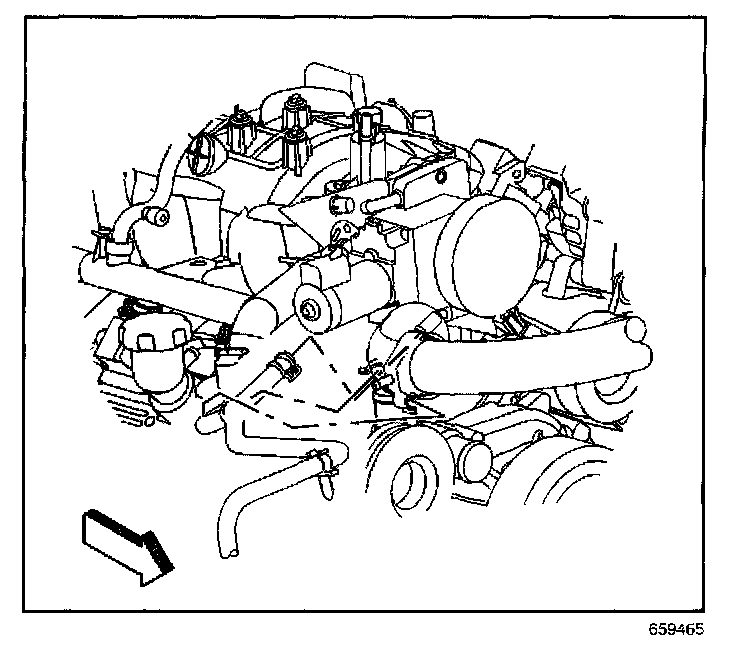 659465