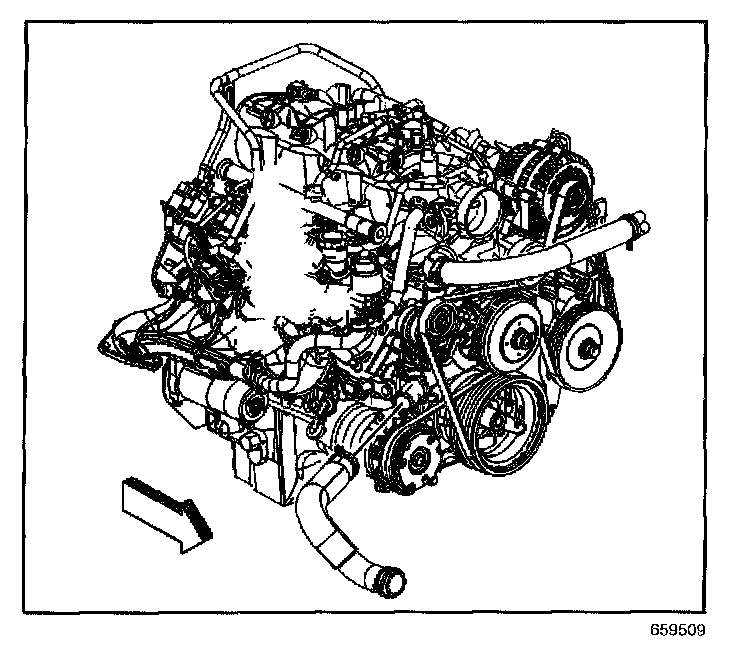 659509