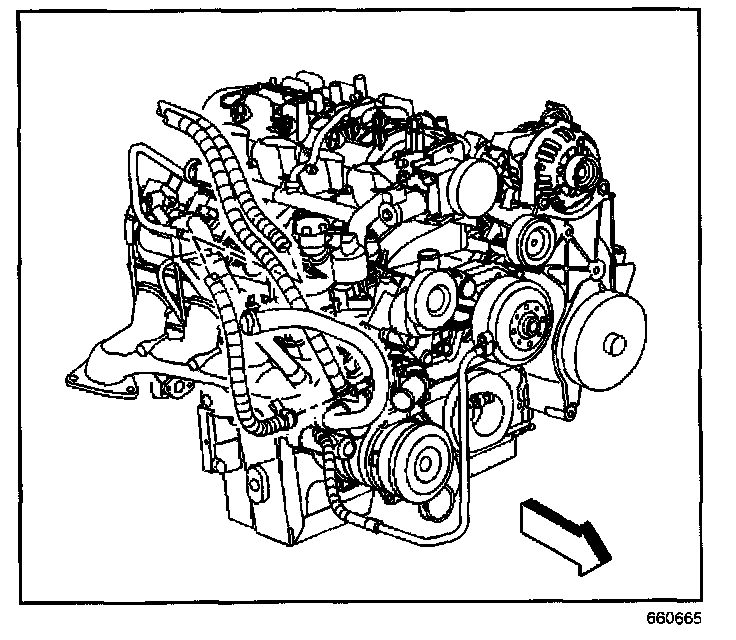 660665