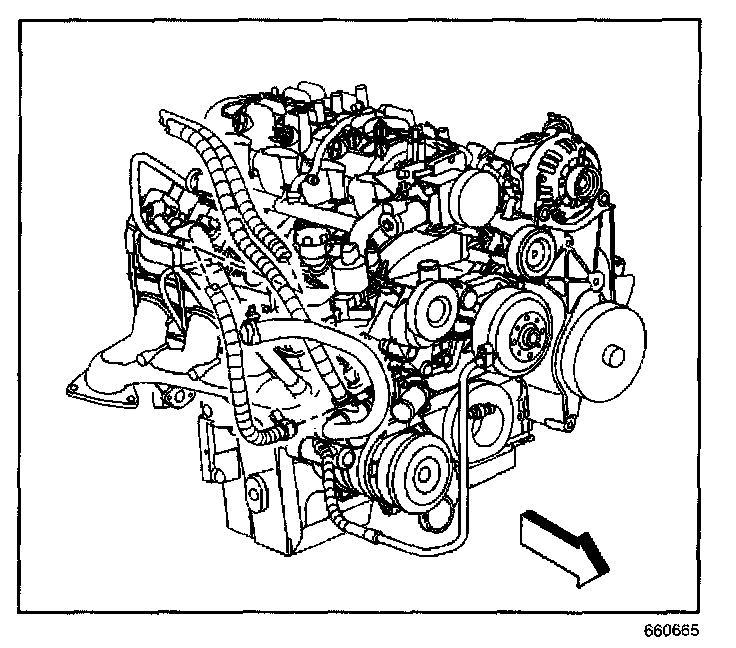 660665