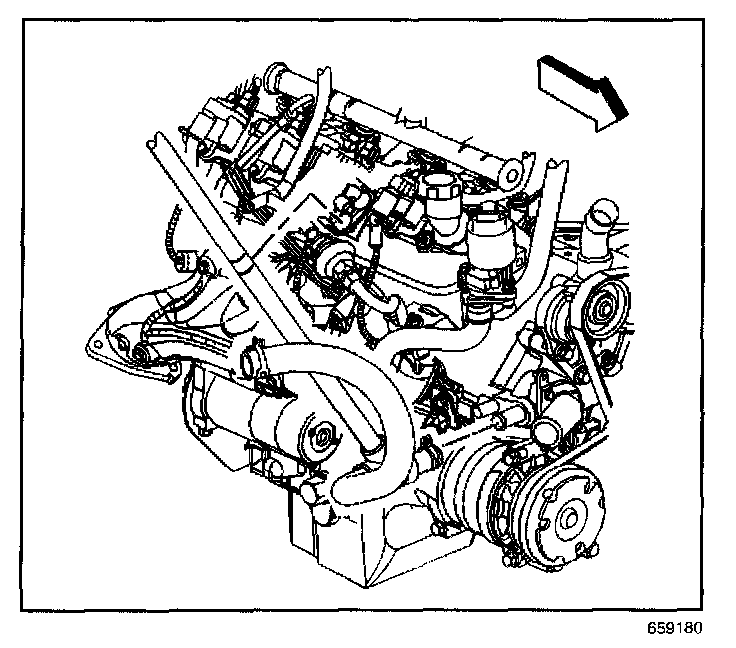 659180