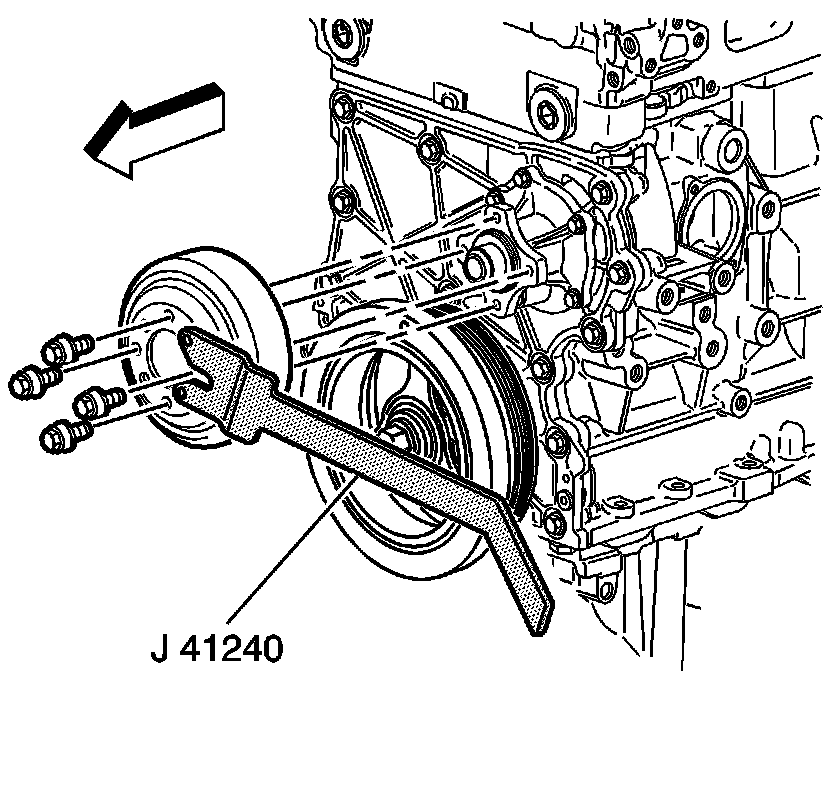 J 41240