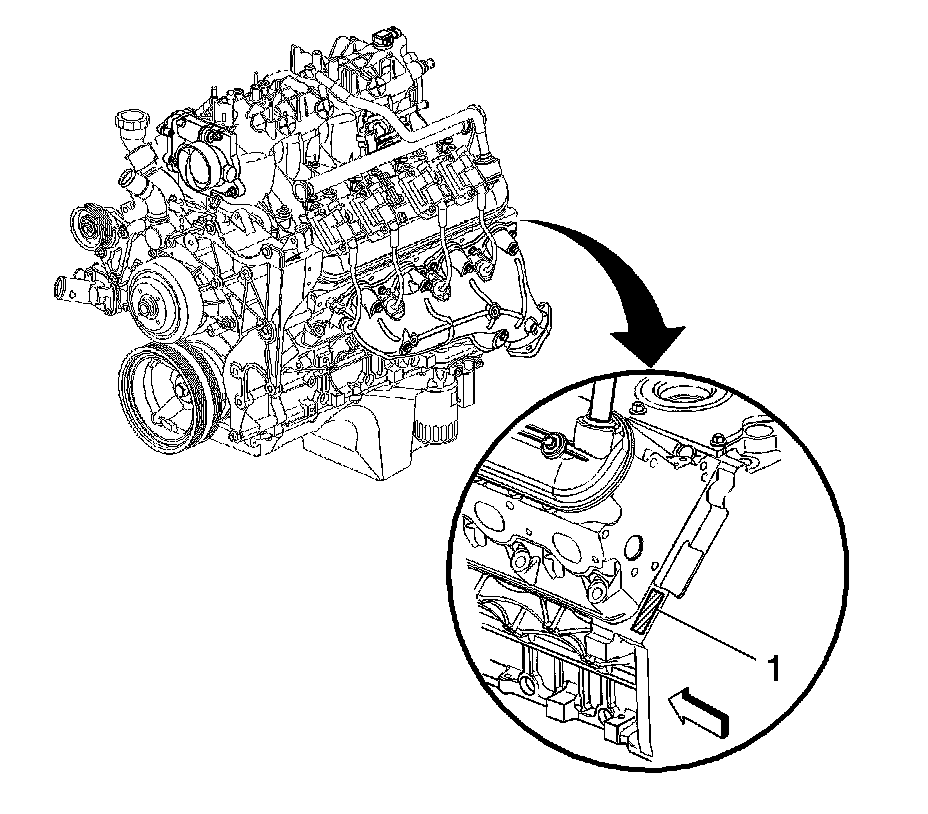 1