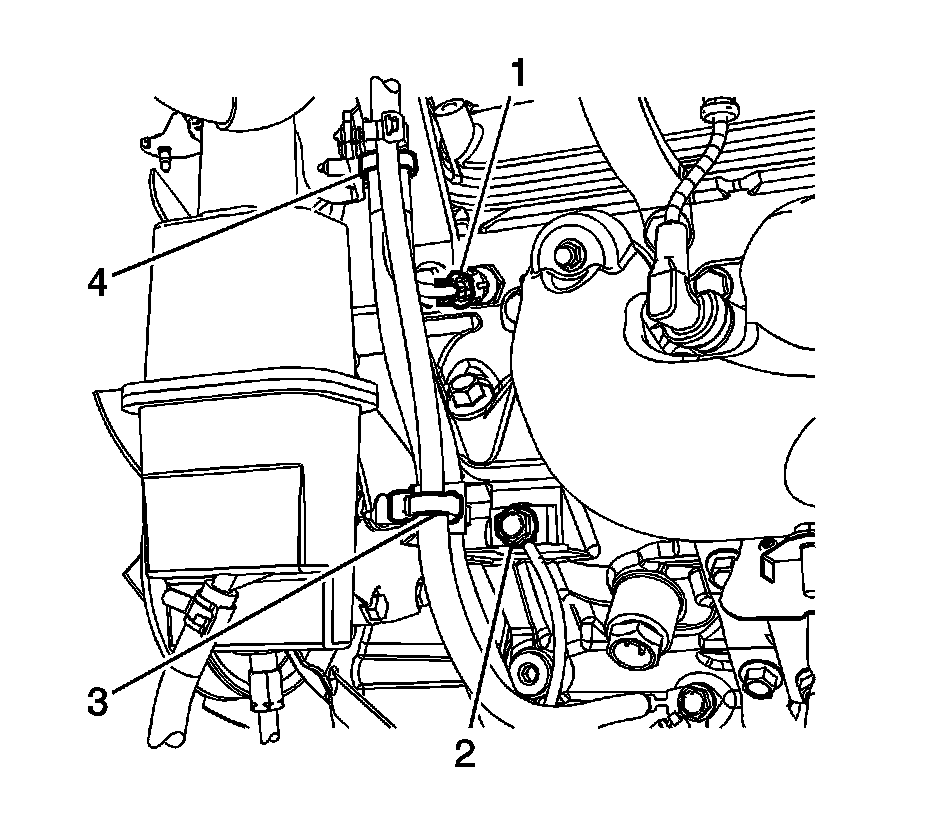 1
4
3
2