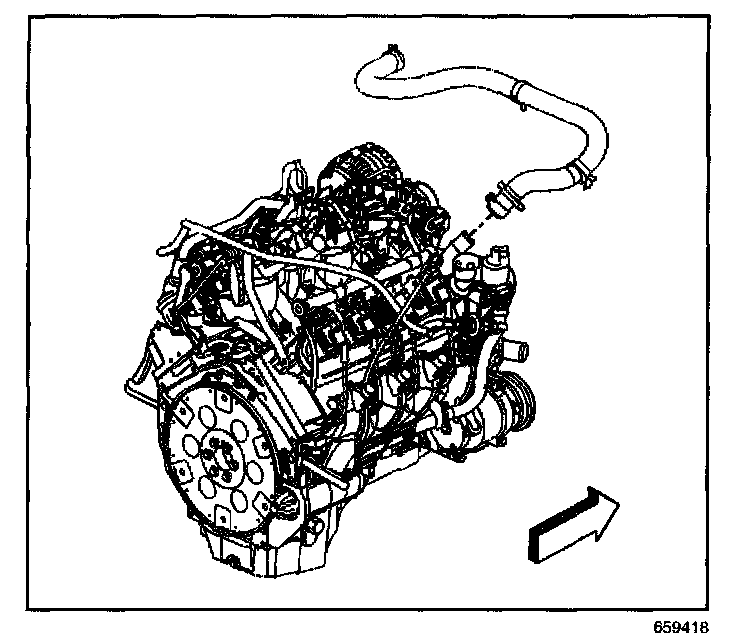 659418