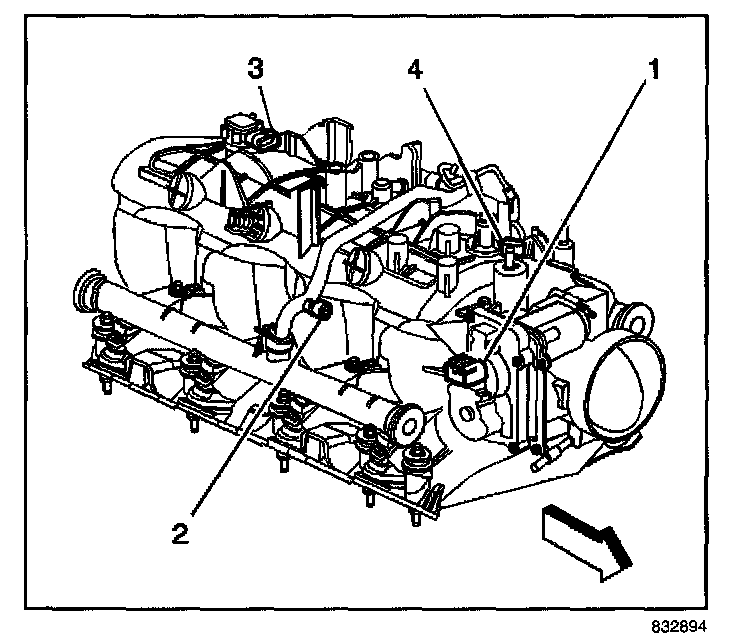 3
4
1
2
832894