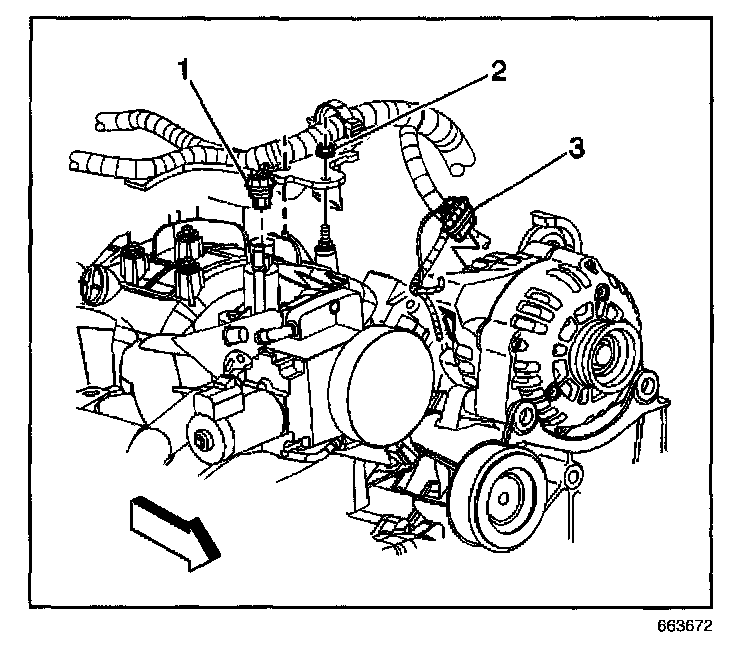 1
2
3
663672