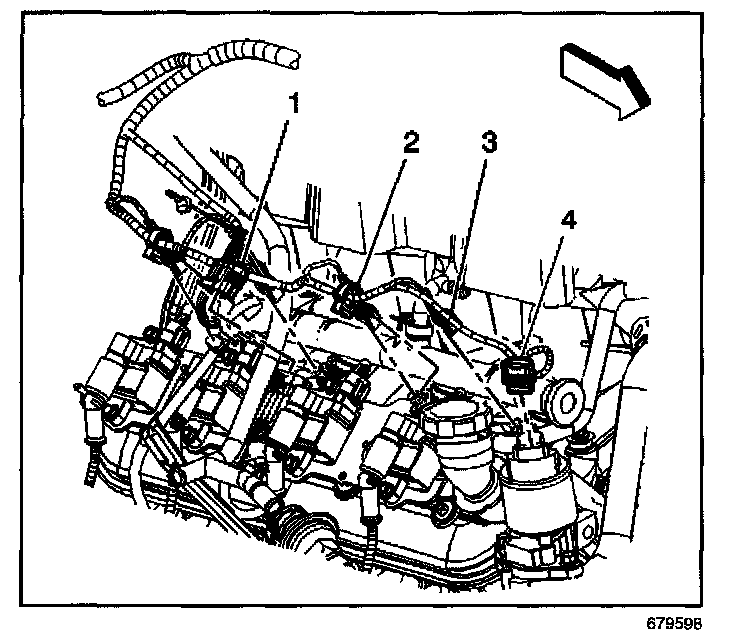 1
2
3
4
679598