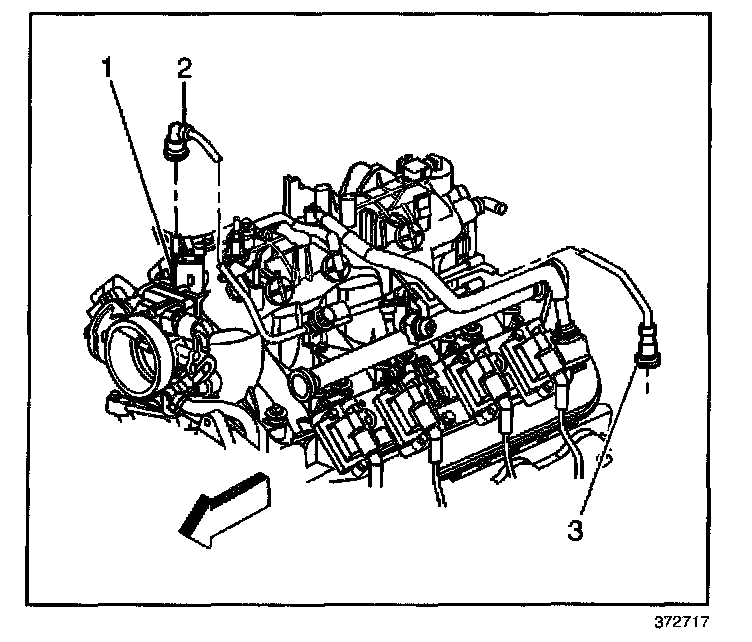 1
2
3
372717