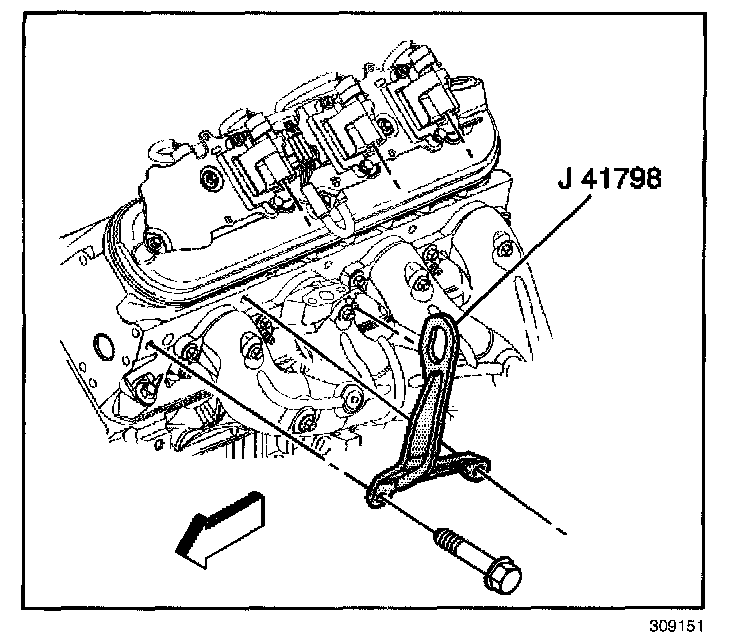 J 41798

309151