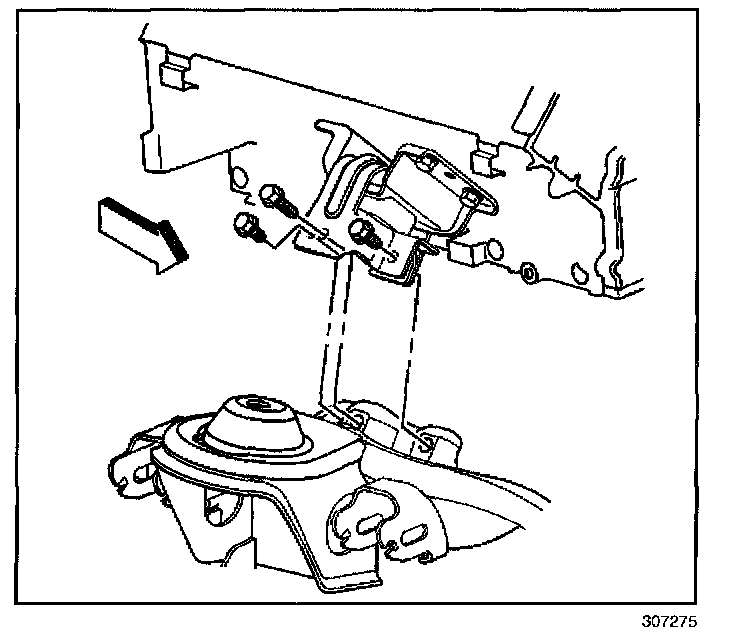 307275