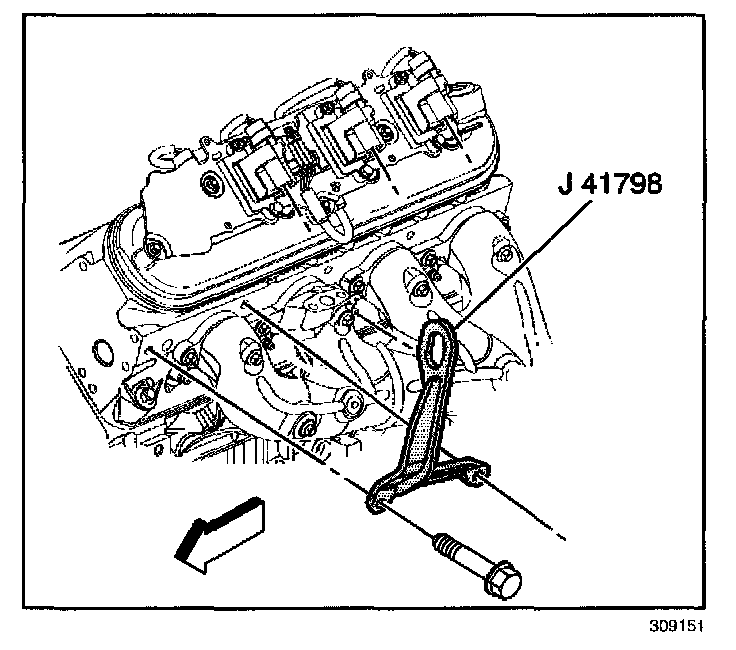 J 41798

309151