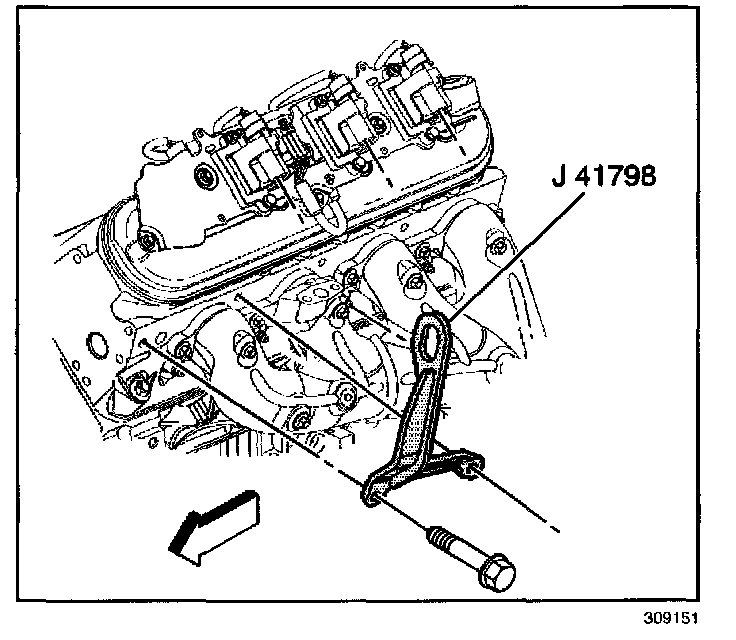 J 41798

309151