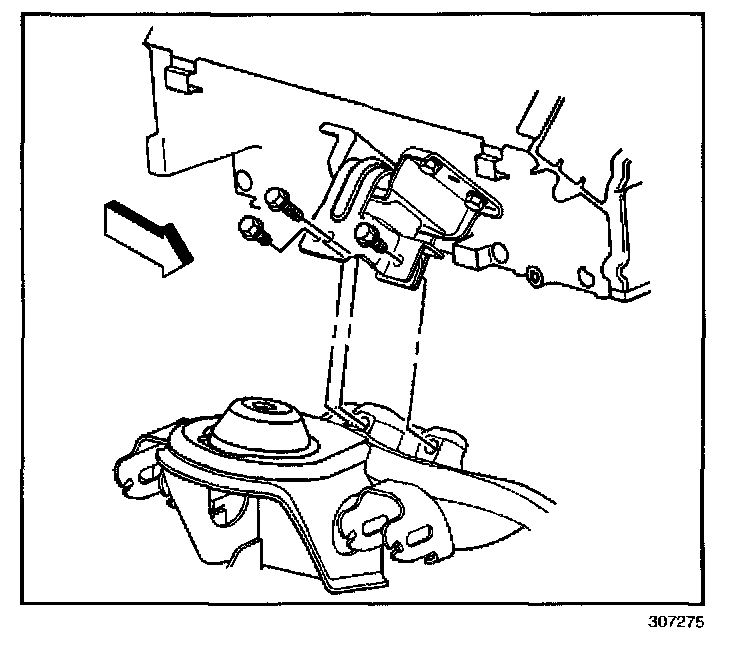 307275