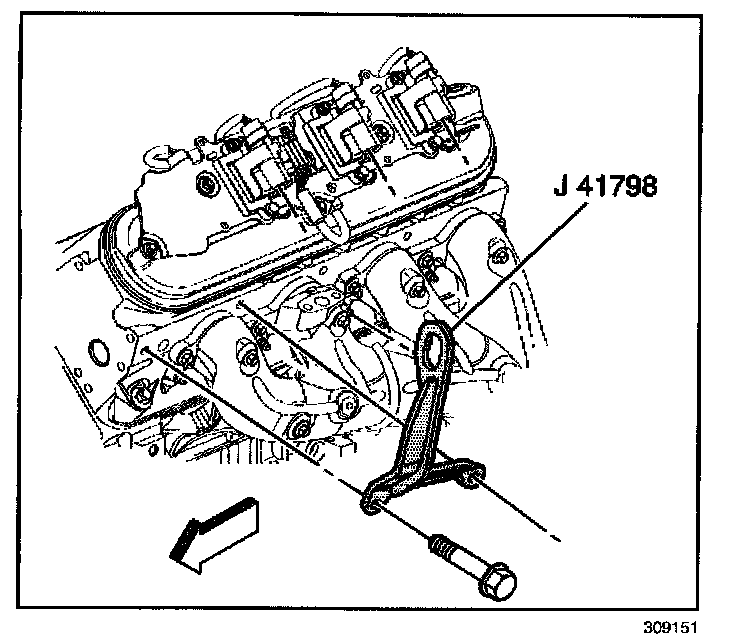 J 41798

309151