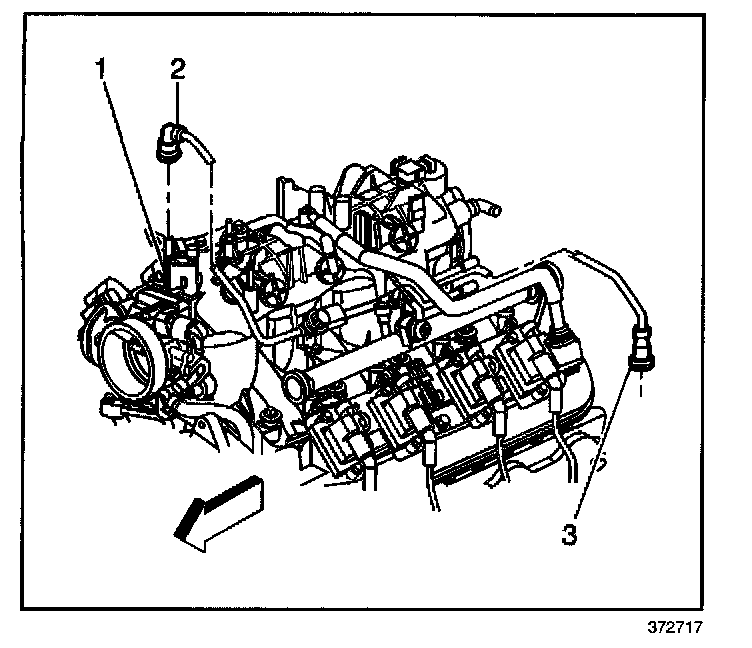 1
2
3
372717