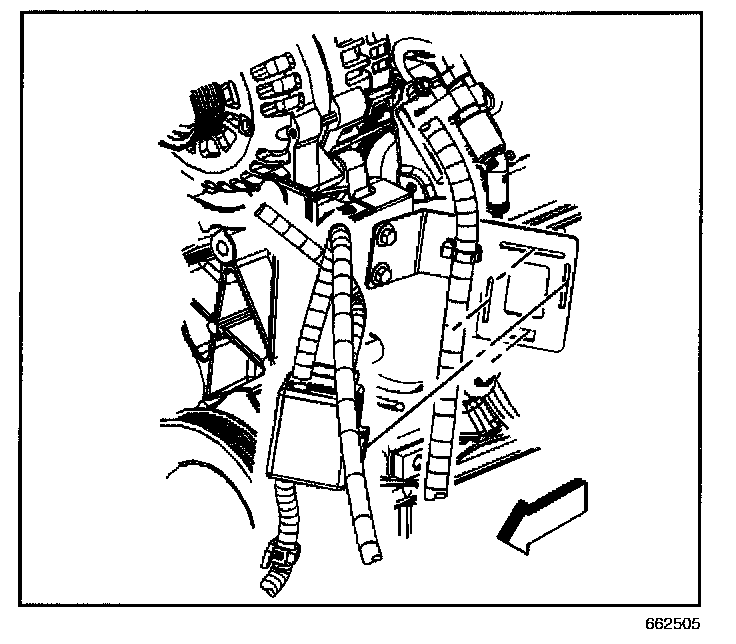 662505