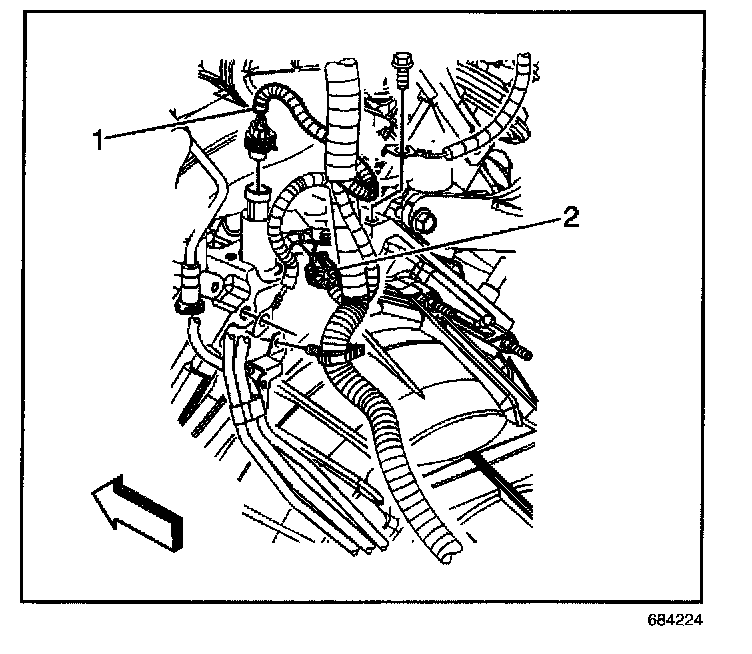 1
2
684224