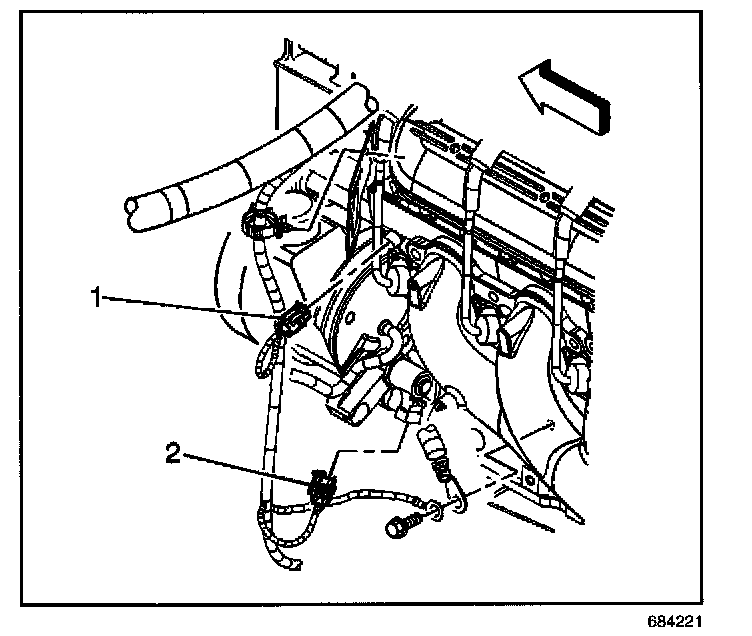 1
2
684221