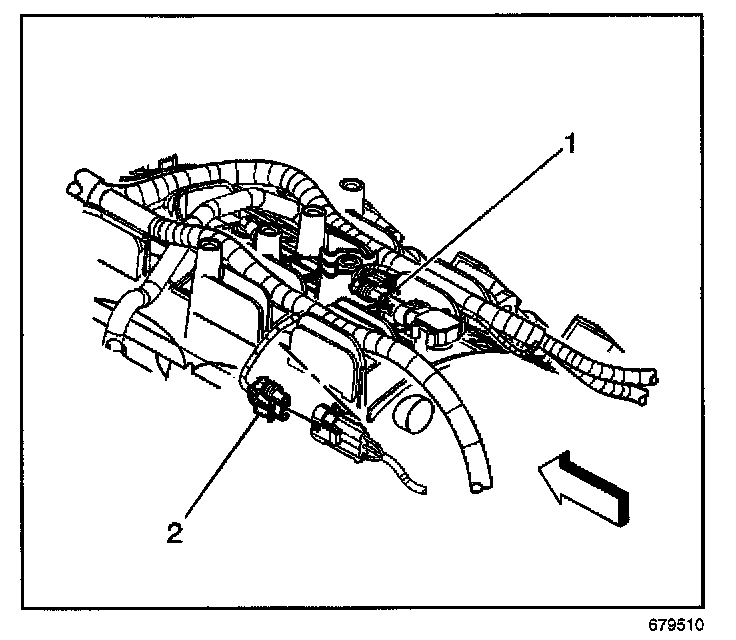 1
2
679510