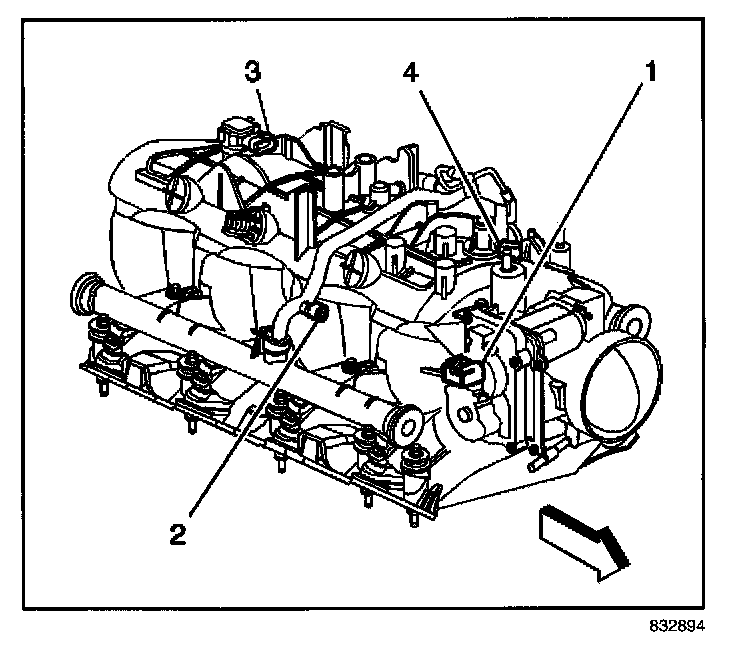 3
4
1
2
832894