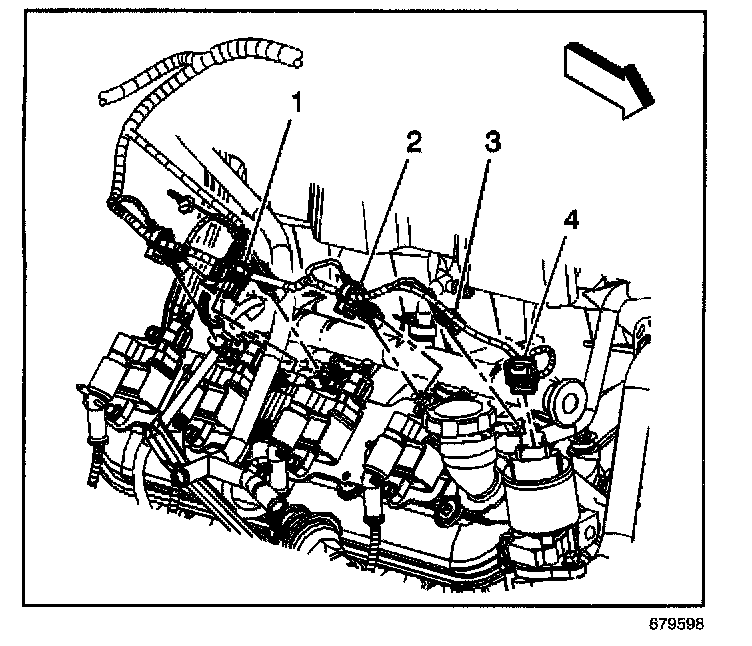 1
2
3
4
679598