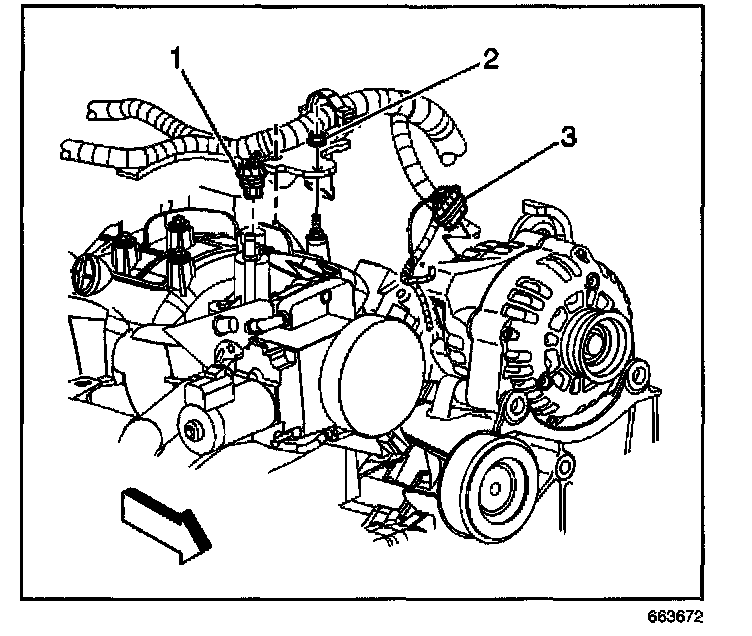 1
2
3
663672