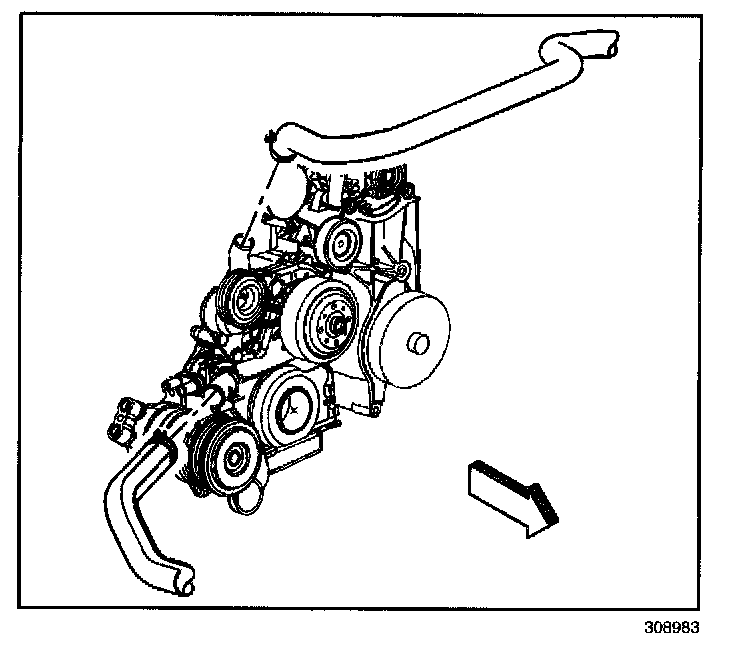 308983