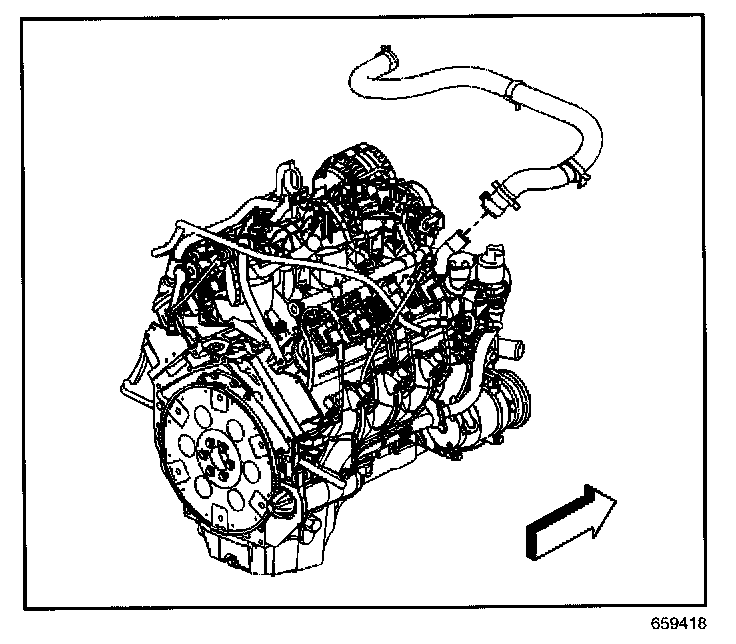 659418