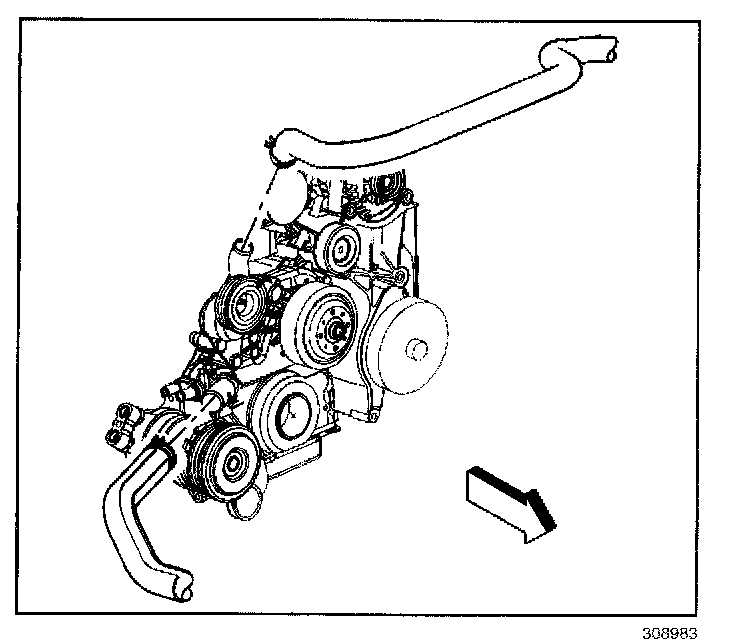 308983