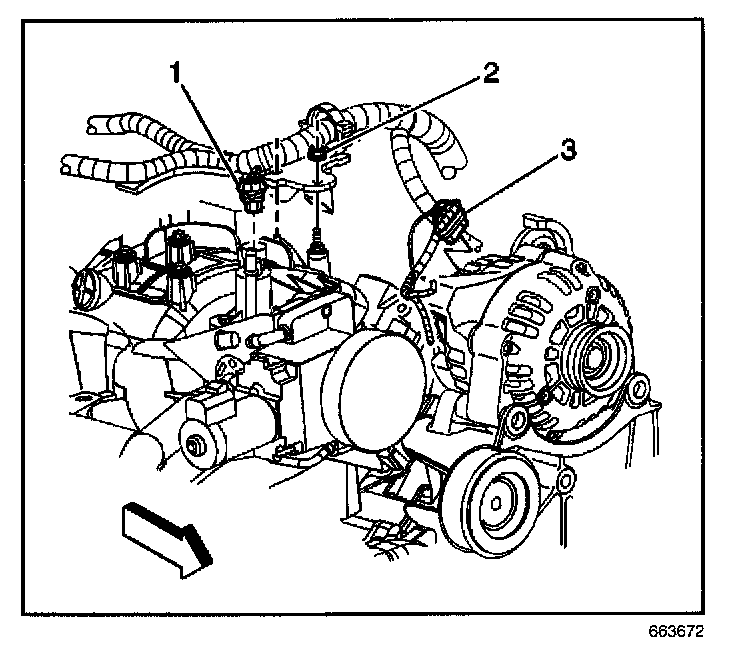 1
2
3
663672