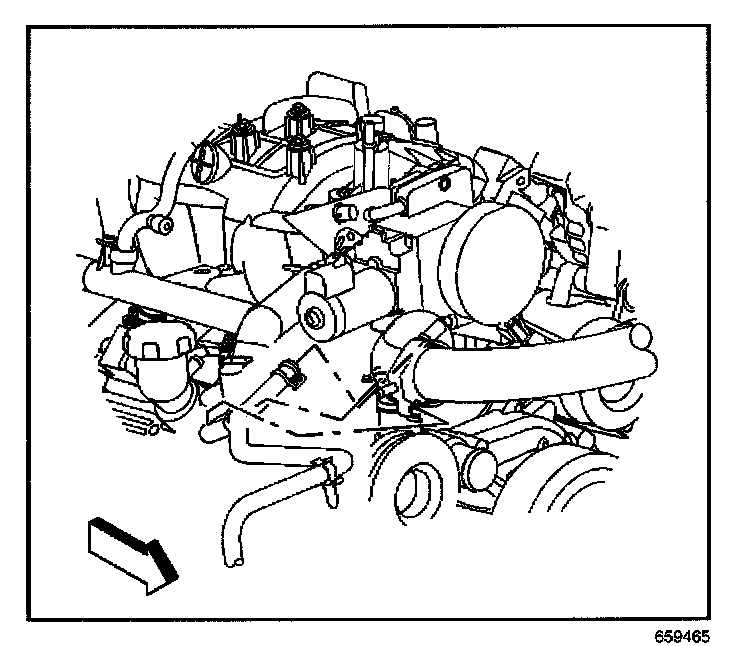 659465