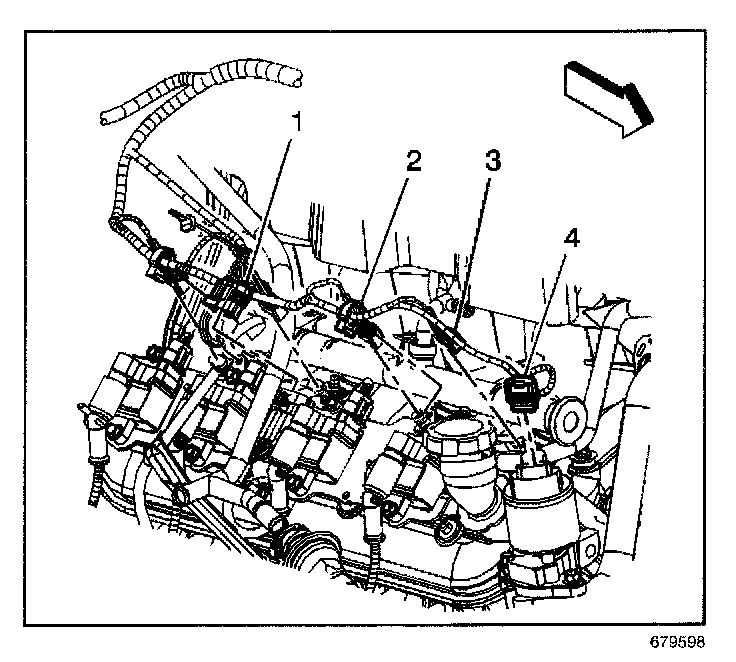 1
2
3
4
679598