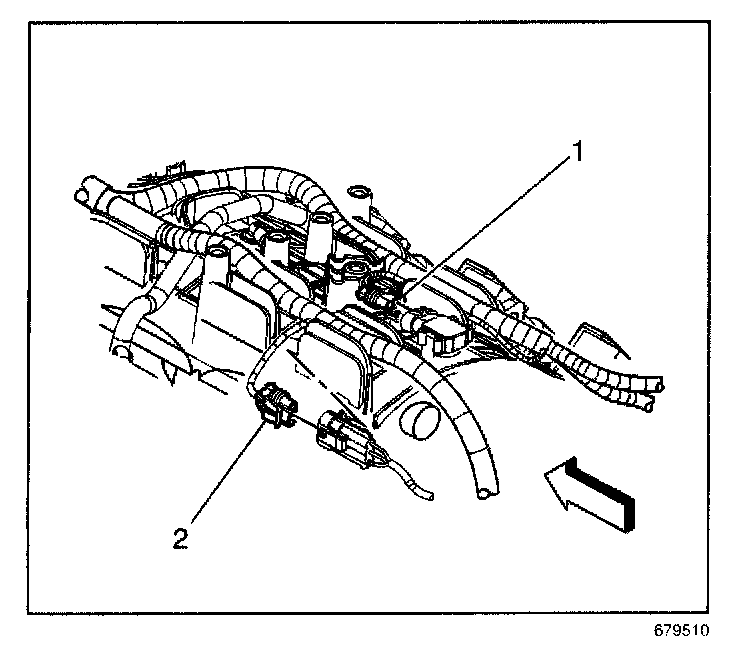 1

2

679510