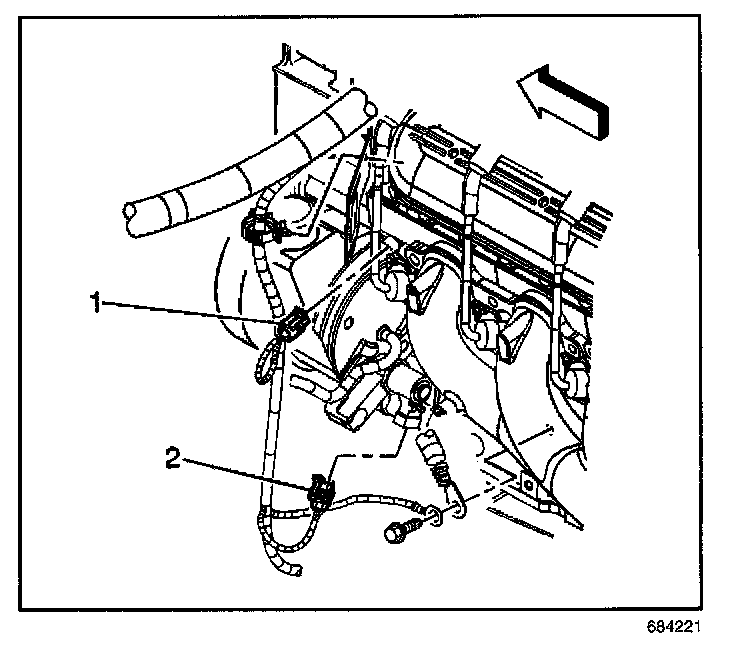 1
2
684221