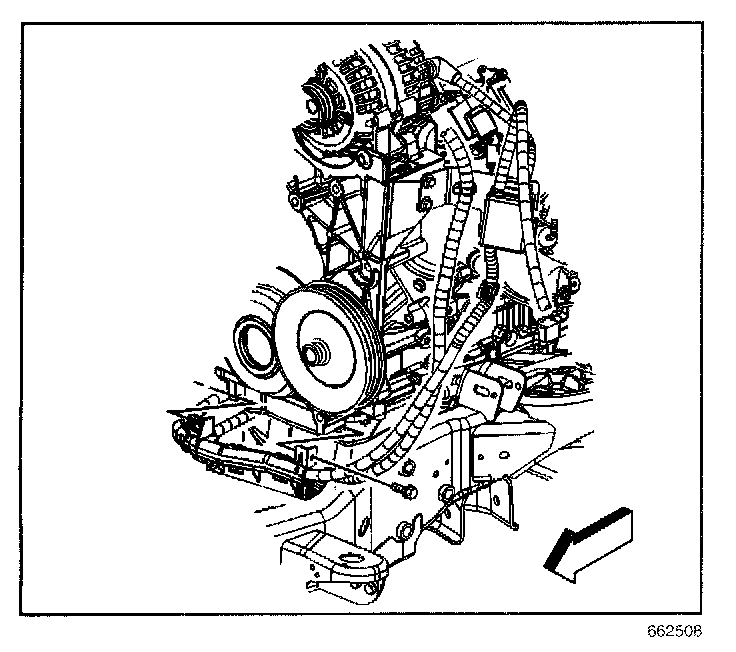 662508