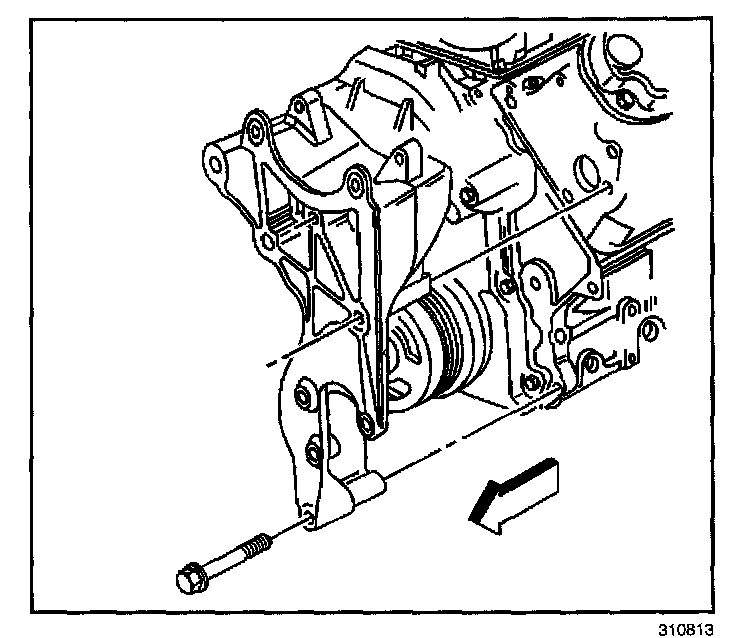 310813