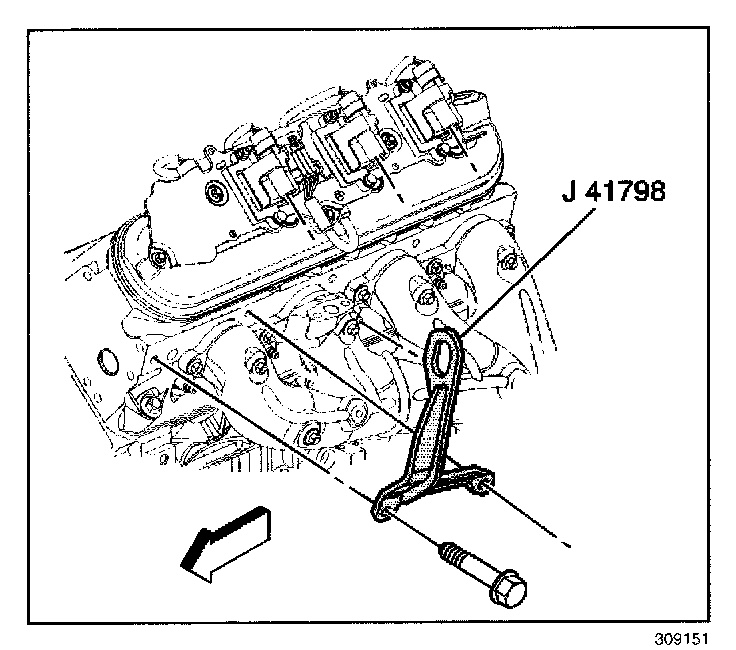 J 41798

309151