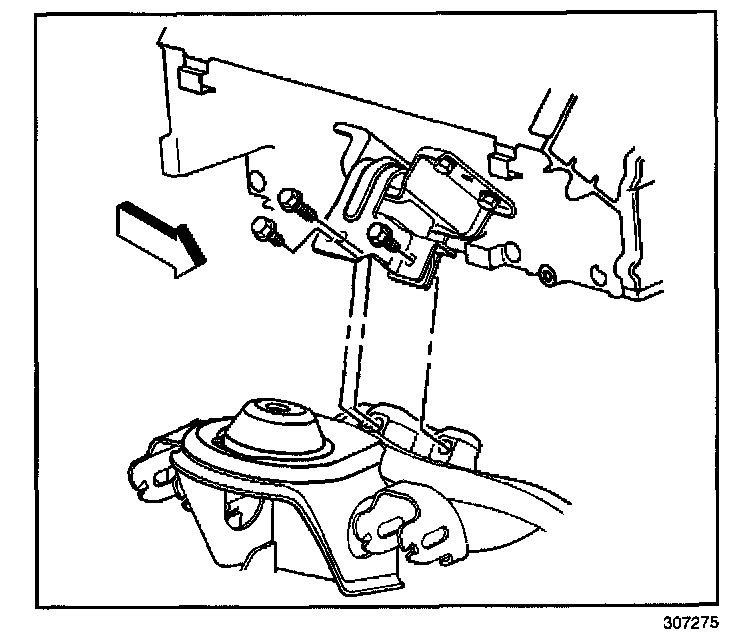 307275