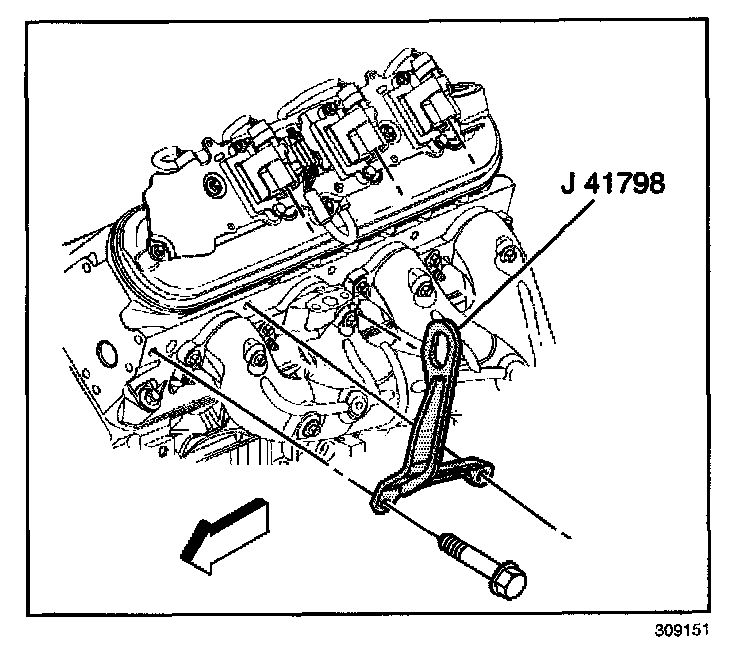 J 41798

309151