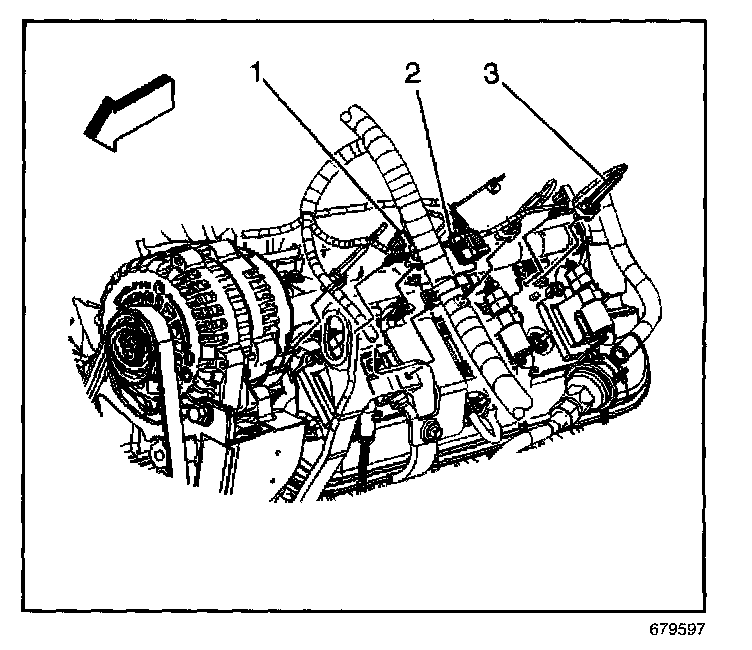 1
2
3
679597