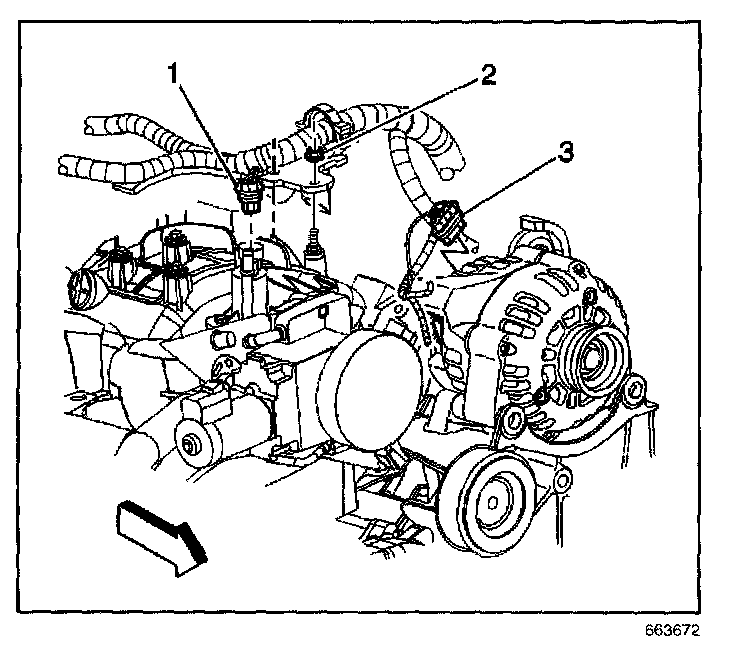 1
2
3
663672