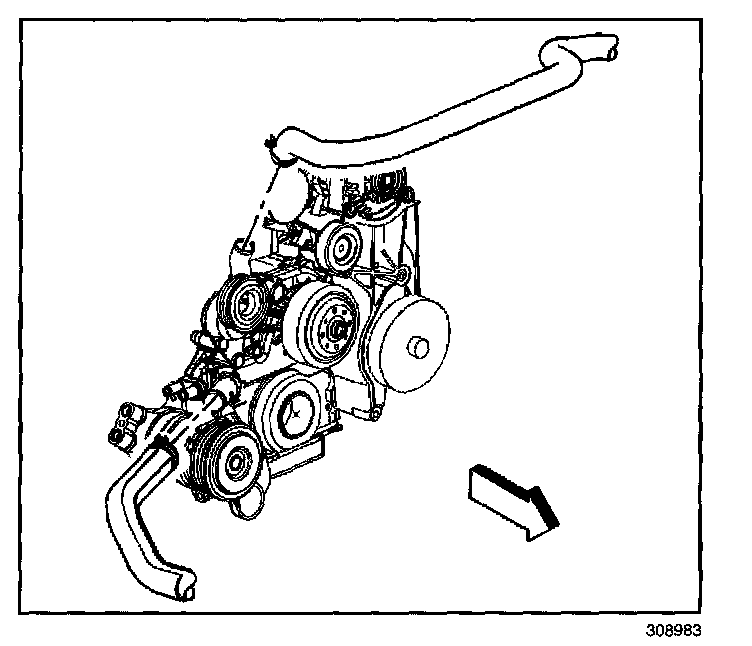 308983